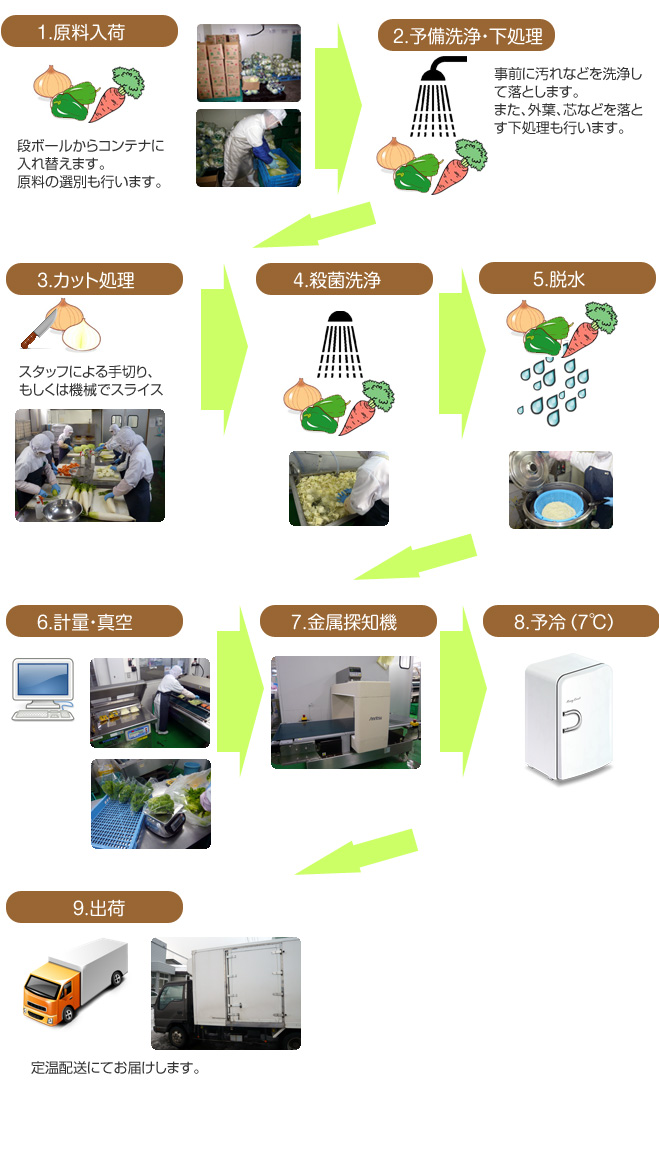 1.原料入荷

段ボールからコンテナに入れ替えます。
原料の選別も行います。

2.予備洗浄・下処理

事前に汚れなどを洗浄して落とします。
また、外葉、芯などを落とす下処理も行います。

3.カット処理

スタッフによる手切り、もしくは機械でスライス

4.殺菌洗浄

5.脱水

6.計量・真空

7.金属探知機

8.予冷 (7℃)

9.出荷

定温配送にてお届けします。